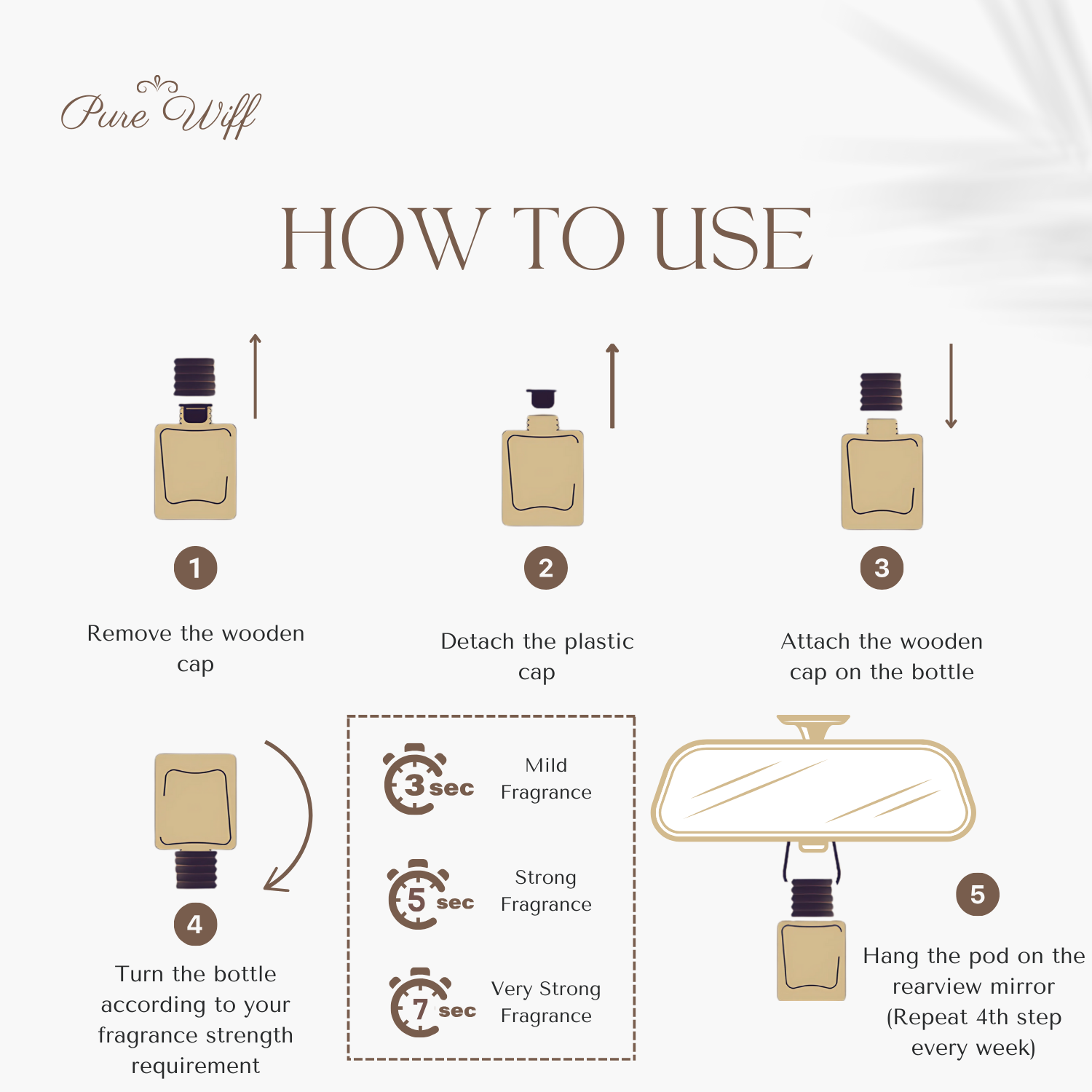 Pure Wiff

HOW TO USE

1

Remove the wooden cap

2

Detach the plastic cap

3

Attach the wooden cap on the bottle

4

Turn the bottle according to your fragrance strength requirement

3 sec Mild Fragrance

5 sec Strong Fragrance

7 sec Very Strong Fragrance

5

Hang the pod on the rearview mirror (Repeat 4th step every week)