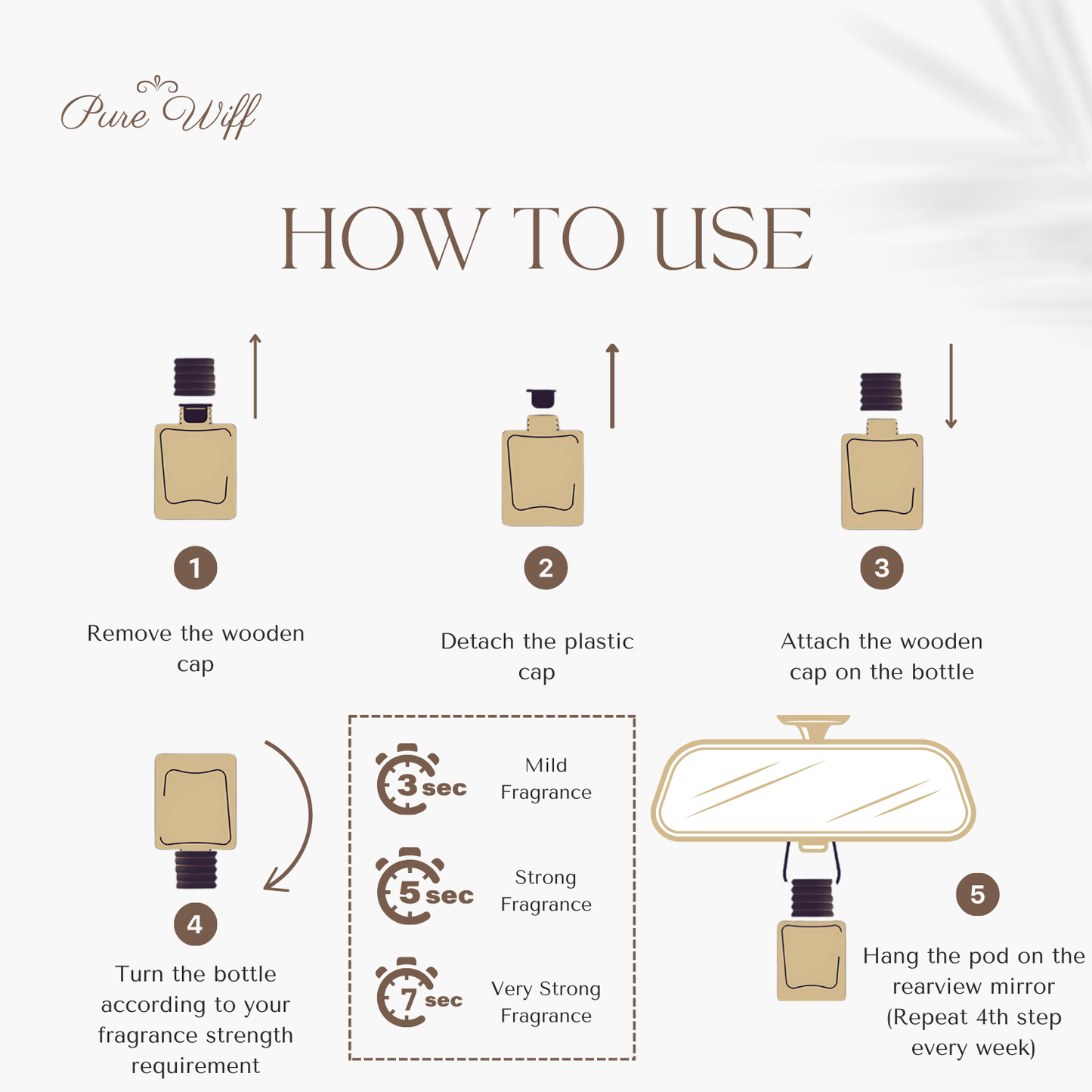 Pure Wiff

HOW TO USE

1
Remove the wooden cap

2
Detach the plastic cap

3
Attach the wooden cap on the bottle

4
Turn the bottle according to your fragrance strength requirement

3 sec
Mild Fragrance

5 sec
Strong Fragrance

7 sec
Very Strong Fragrance

5
Hang the pod on the rearview mirror (Repeat 4th step every week)