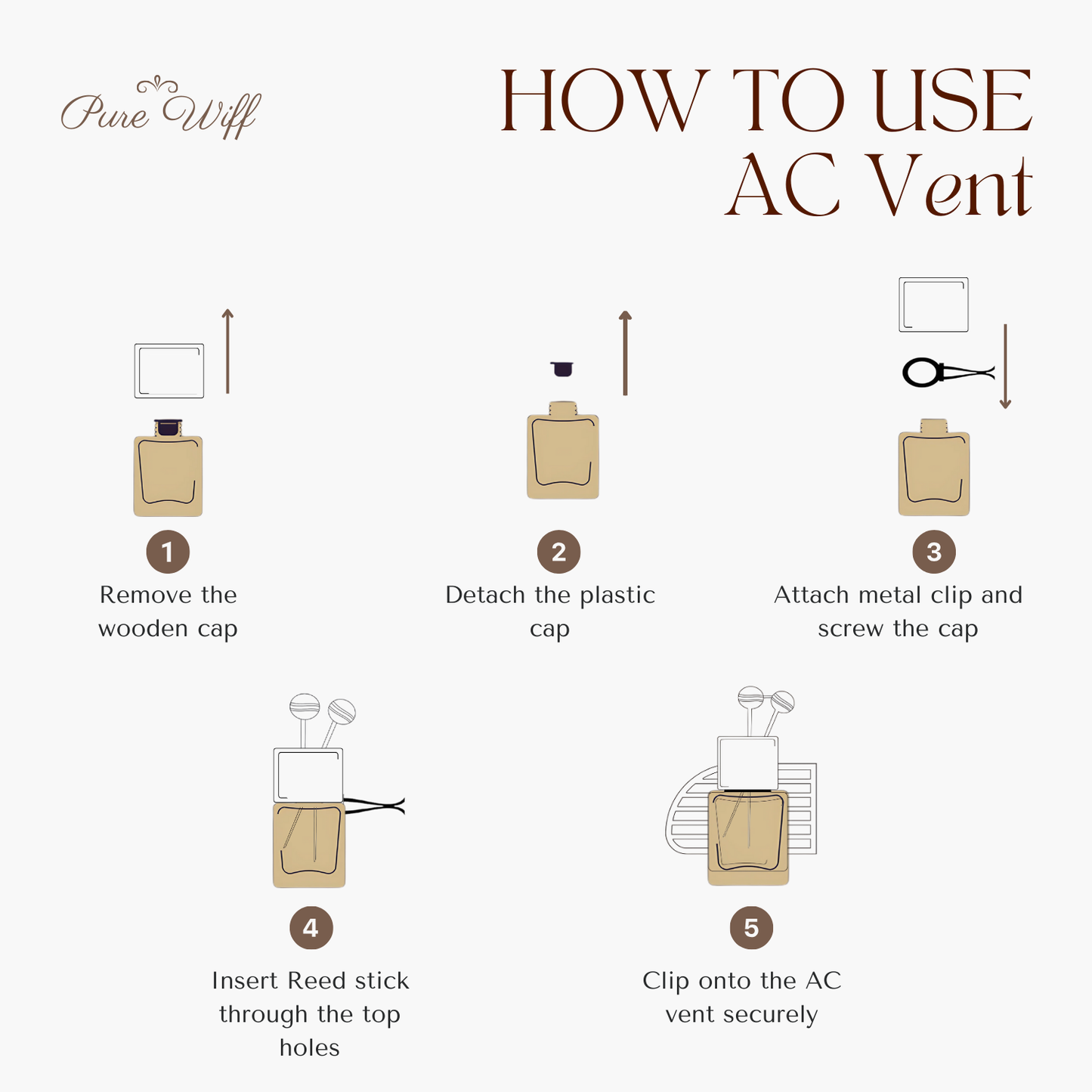 Pure Wiff

HOW TO USE
AC Vent

1
Remove the wooden cap

2
Detach the plastic cap

3
Attach metal clip and screw the cap

4
Insert Reed stick through the top holes

5
Clip onto the AC vent securely