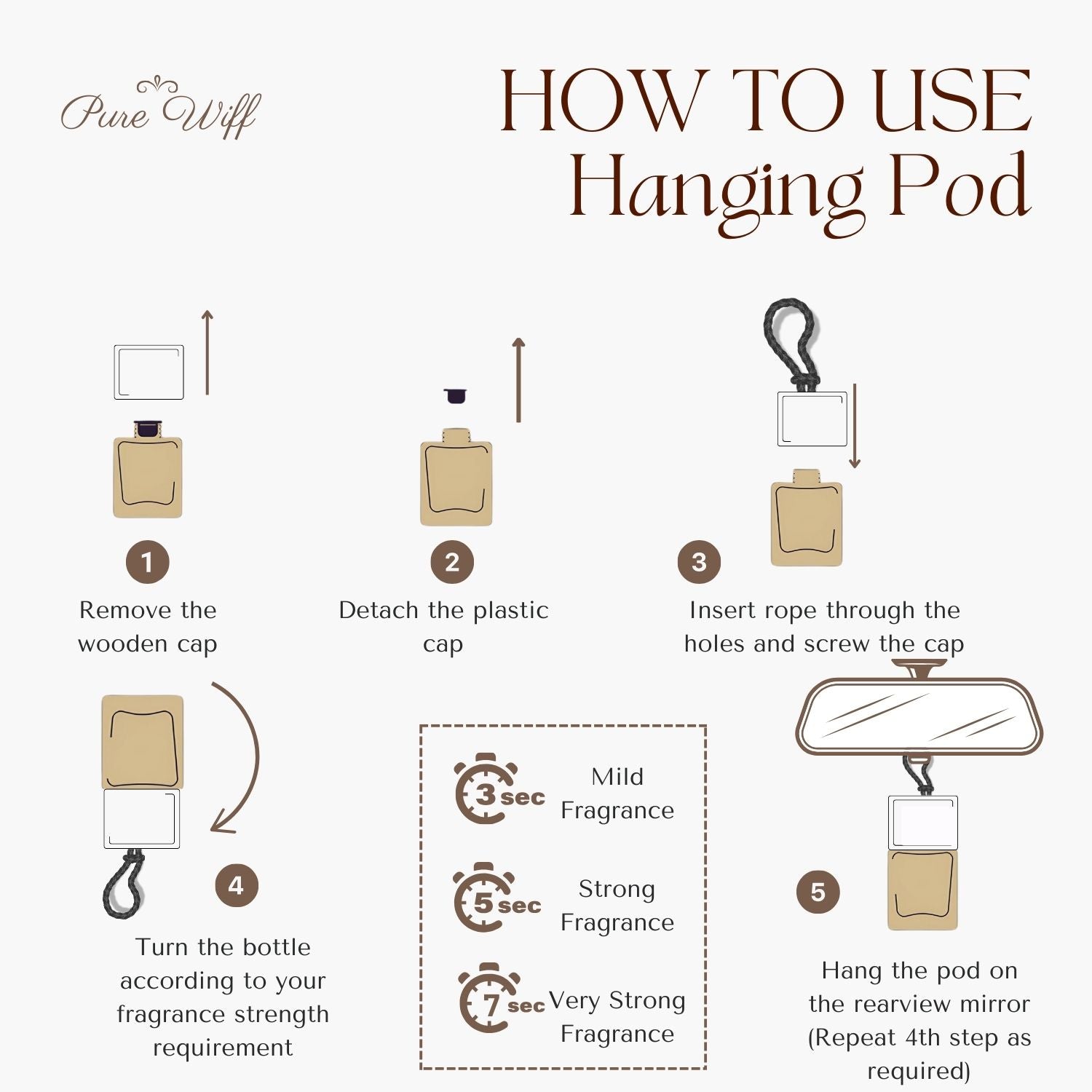 Pure Wiff

HOW TO USE
Hanging Pod

1
Remove the wooden cap

2
Detach the plastic cap

3
Insert rope through the holes and screw the cap

4
Turn the bottle according to your fragrance strength requirement

3 sec Mild Fragrance

5 sec Strong Fragrance

7 sec Very Strong Fragrance

5
Hang the pod on the rearview mirror (Repeat 4th step as required)