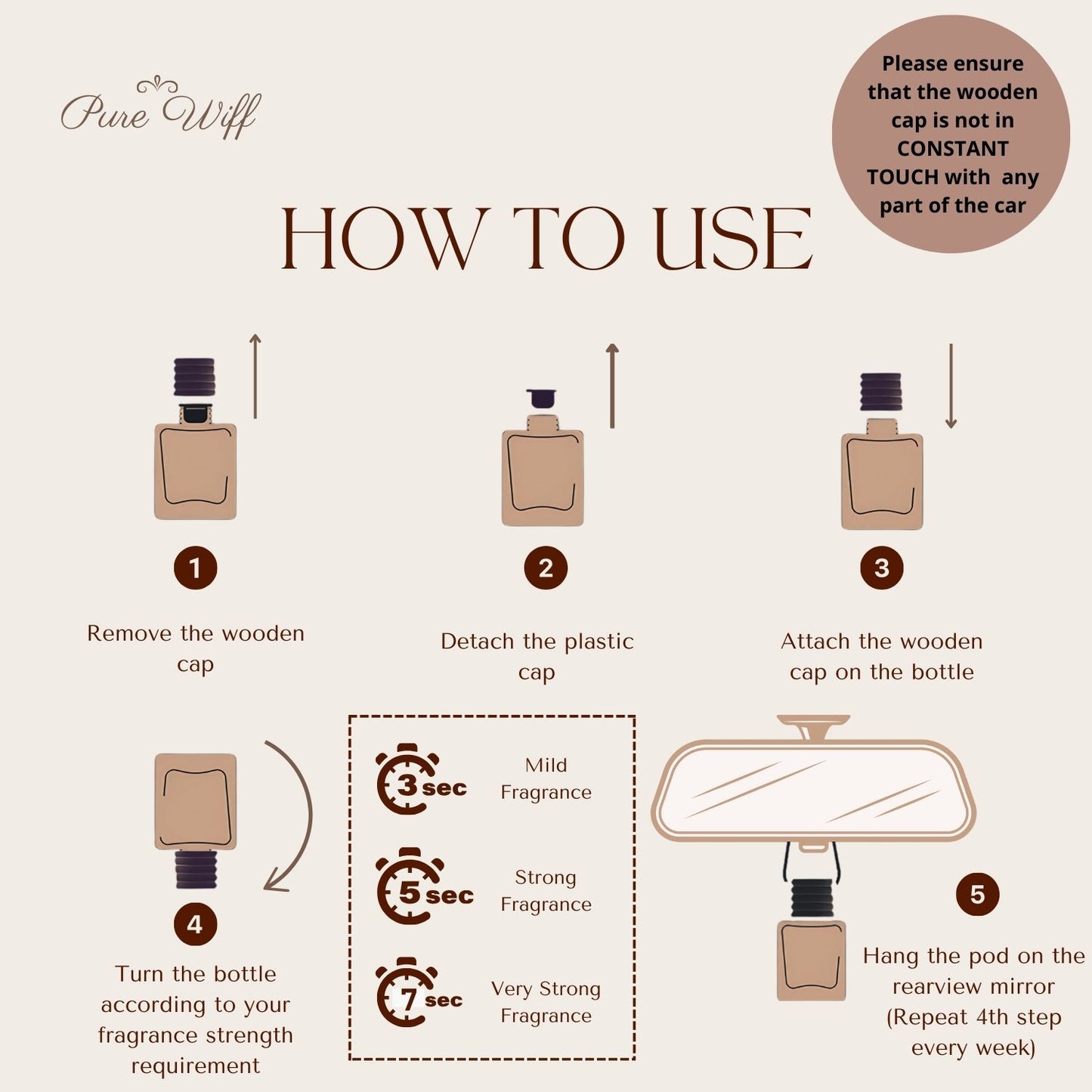 Pure Wiff

Please ensure that the wooden cap is not in CONSTANT TOUCH with any part of the car

HOW TO USE

1
Remove the wooden cap

2
Detach the plastic cap

3
Attach the wooden cap on the bottle

4
Turn the bottle according to your fragrance strength requirement

3 sec Mild Fragrance

5 sec Strong Fragrance

7 sec Very Strong Fragrance

5
Hang the pod on the rearview mirror (Repeat 4th step every week)