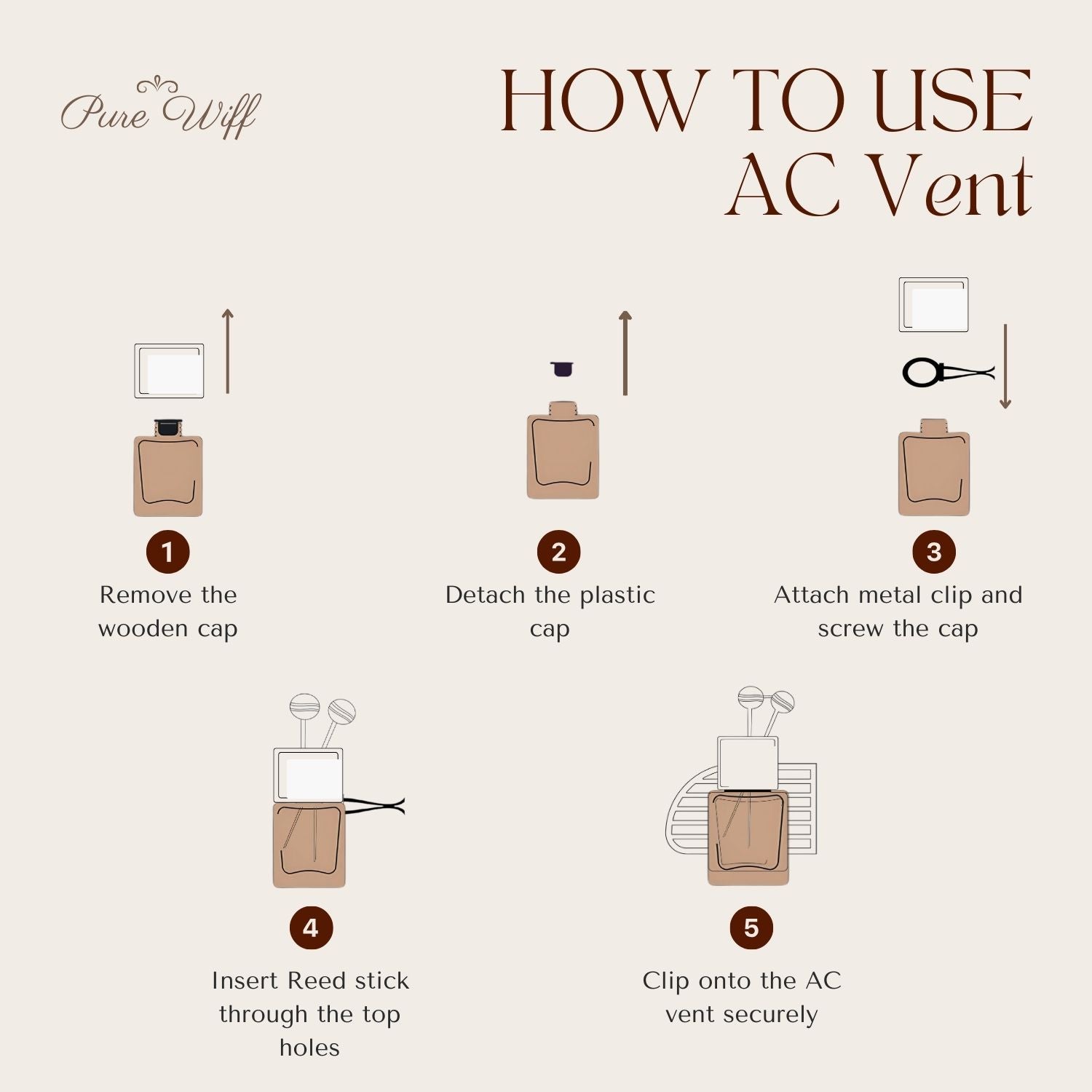 Pure Wiff

HOW TO USE
AC Vent

1
Remove the wooden cap

2
Detach the plastic cap

3
Attach metal clip and screw the cap

4
Insert Reed stick through the top holes

5
Clip onto the AC vent securely