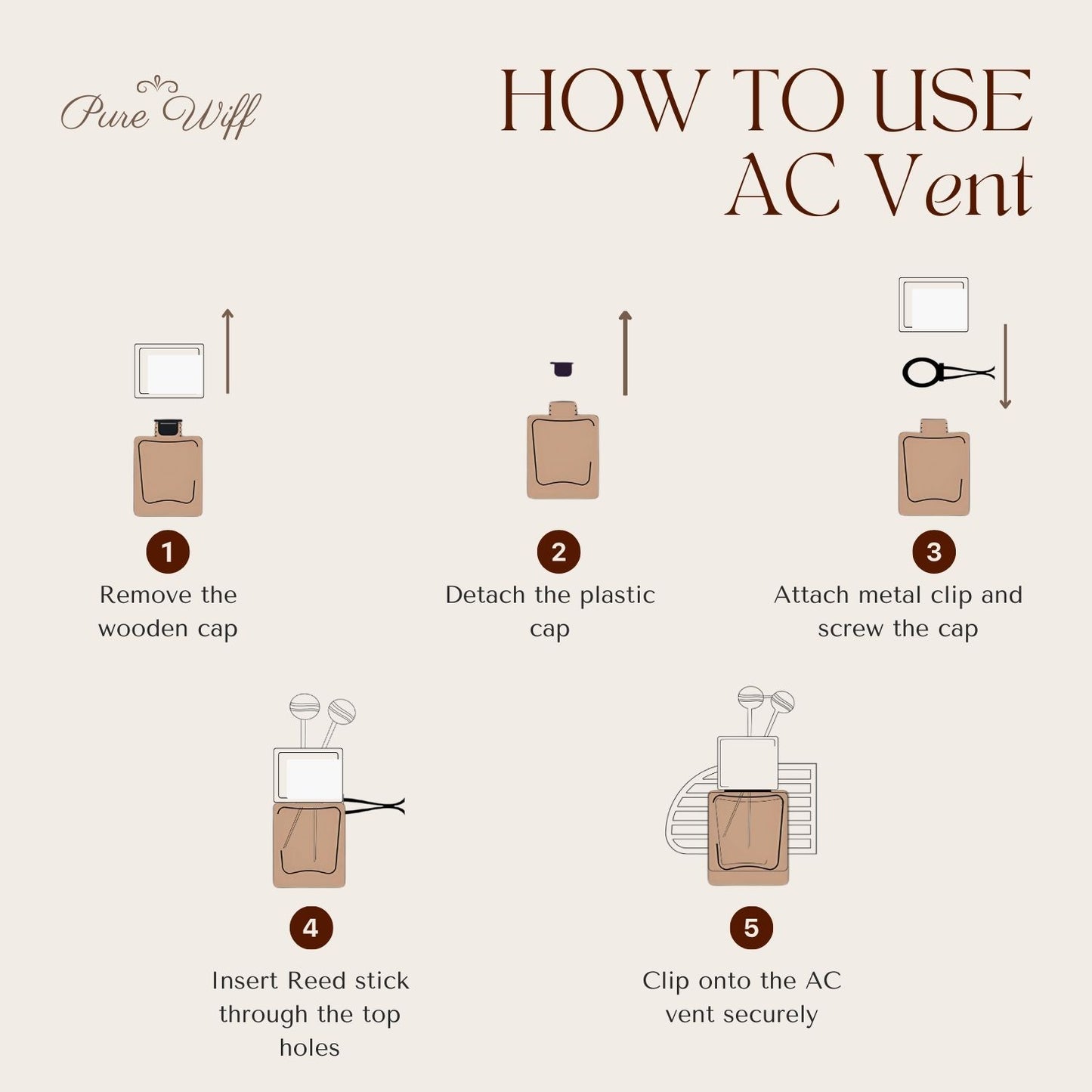 Pure Wiff

HOW TO USE
AC Vent

1
Remove the wooden cap

2
Detach the plastic cap

3
Attach metal clip and screw the cap

4
Insert Reed stick through the top holes

5
Clip onto the AC vent securely